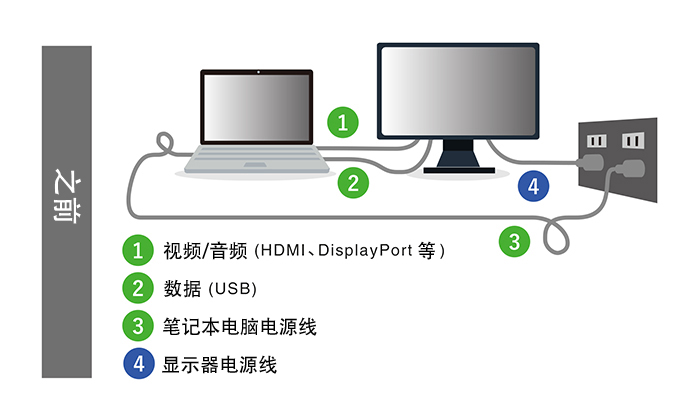 之前

1

2

4

3

1 视频/音频 (HDMI、DisplayPort 等)

2 数据 (USB)

3 笔记本电脑电源线

4 显示器电源线