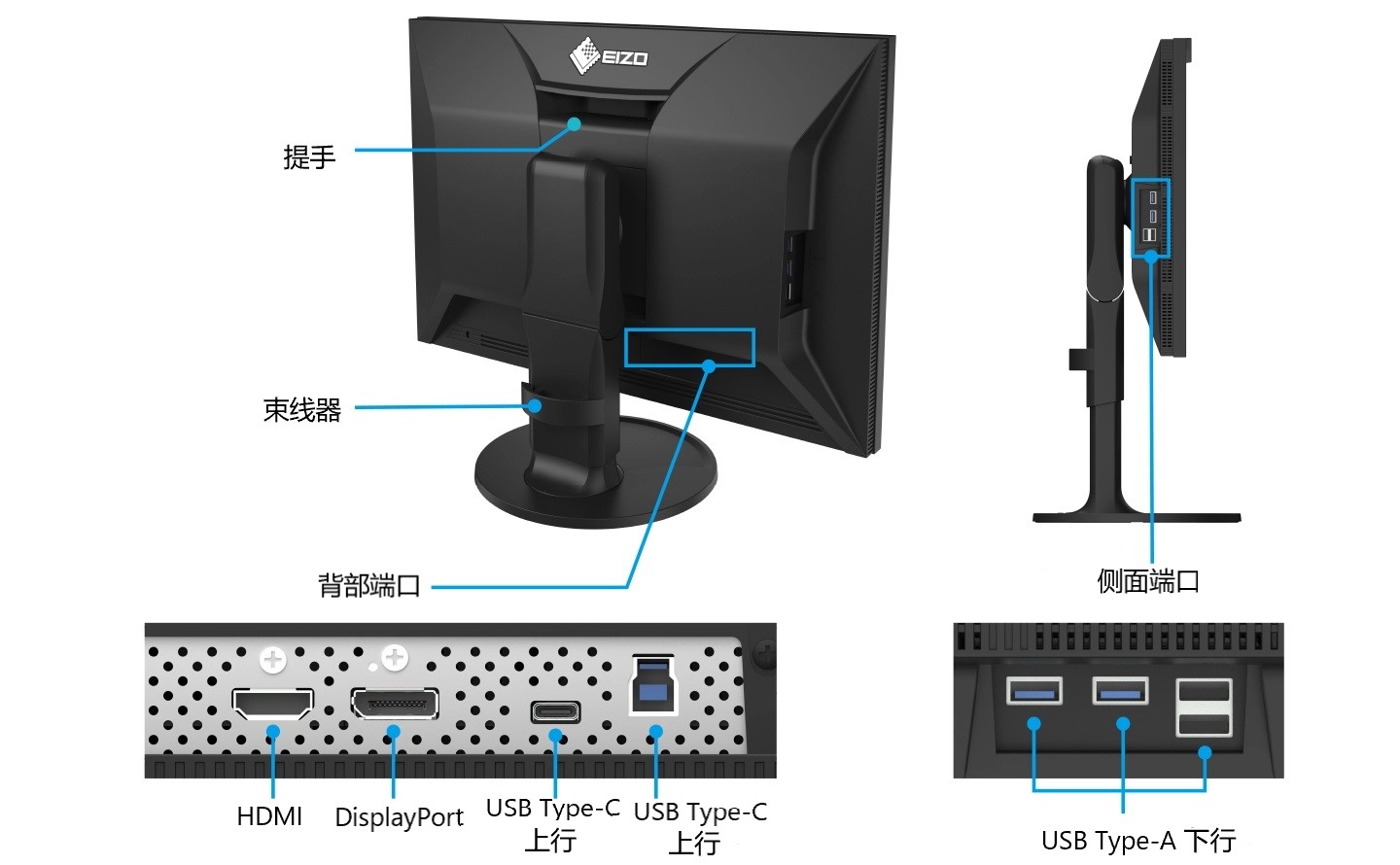 EIZO

提手

束线器

背部端口

侧面端口

HDMI

DisplayPort

USB Type-C 上行

USB Type-C 上行

USB Type-A 下行