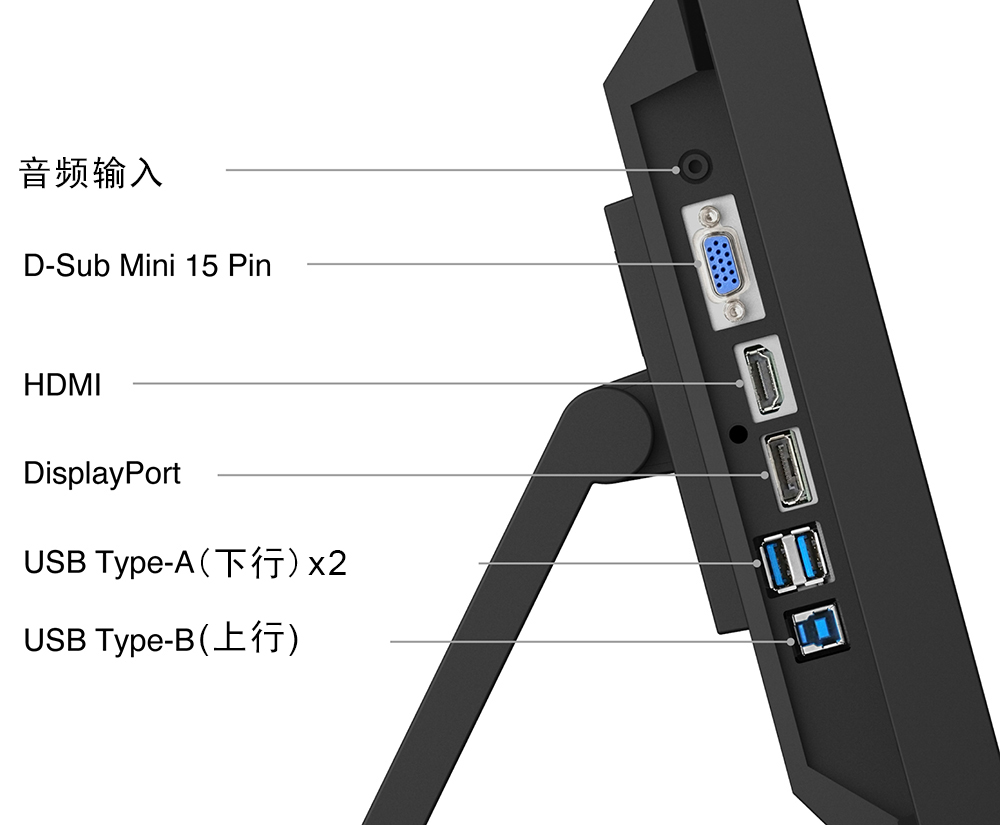 音频输入

D-Sub Mini 15 Pin

HDMI

DisplayPort

USB Type-A（下行）x2

USB Type-B(上行）