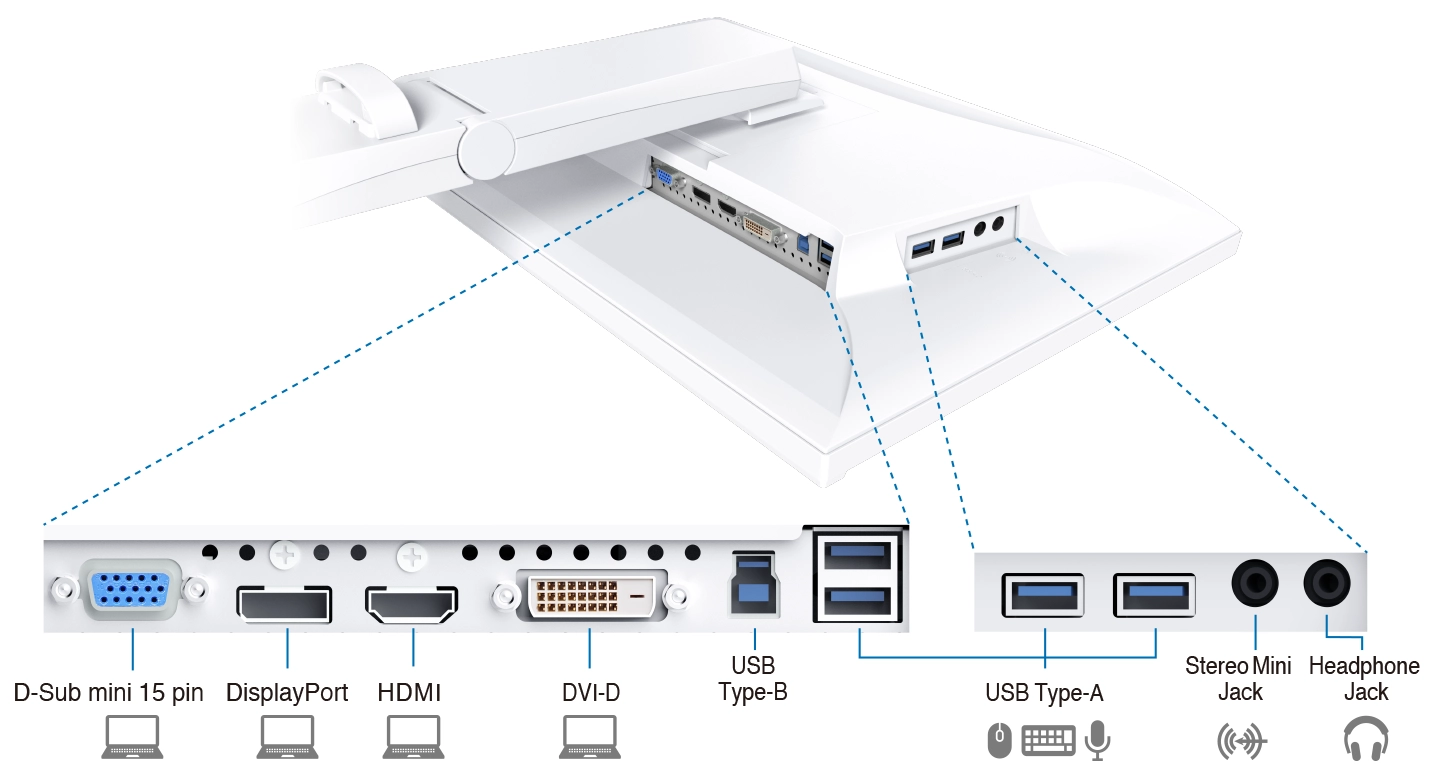 D-Sub mini 15 pin
DisplayPort
HDMI
DVI-D
USB Type-B
USB Type-A
Stereo Mini Jack
Headphone Jack