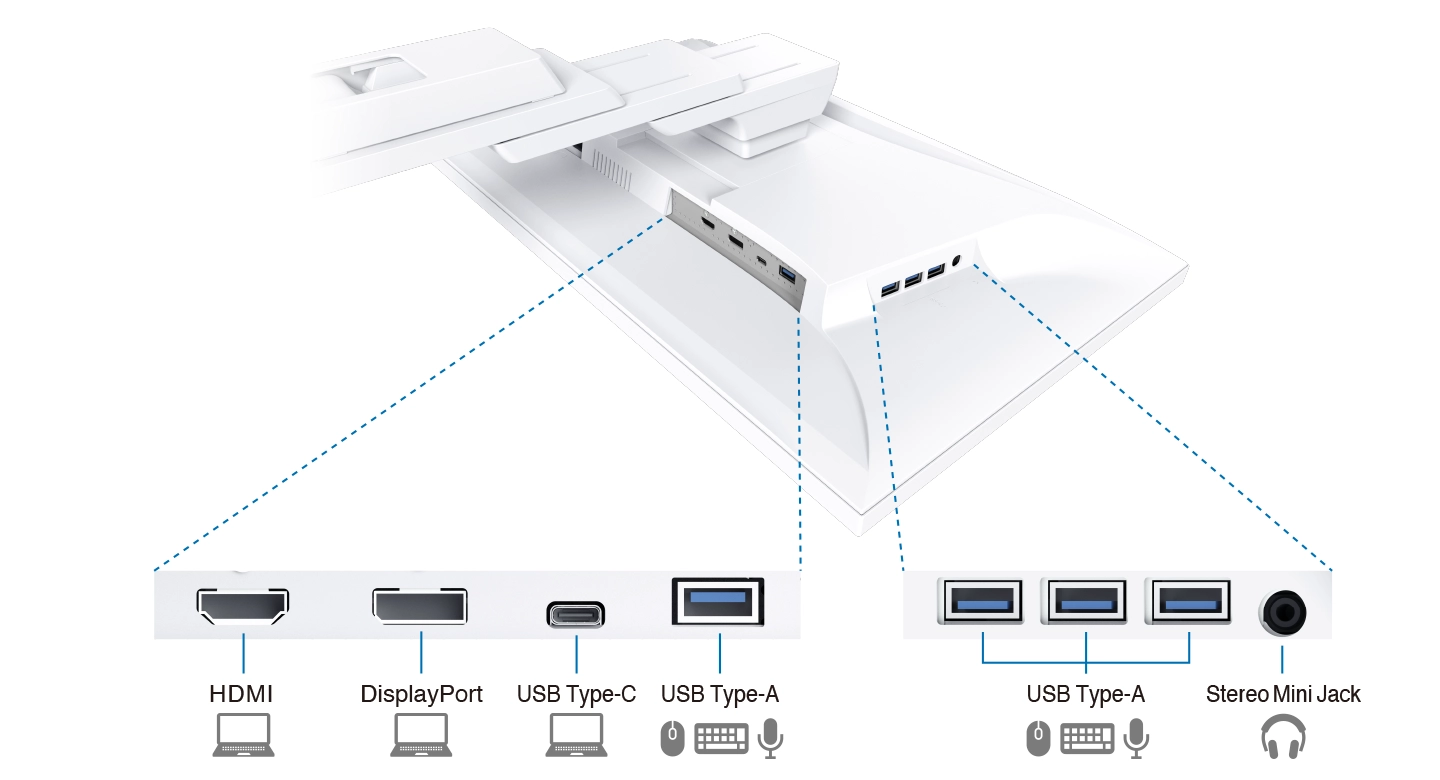 HDMI

DisplayPort

USB Type-C

USB Type-A

USB Type-A

Stereo Mini Jack